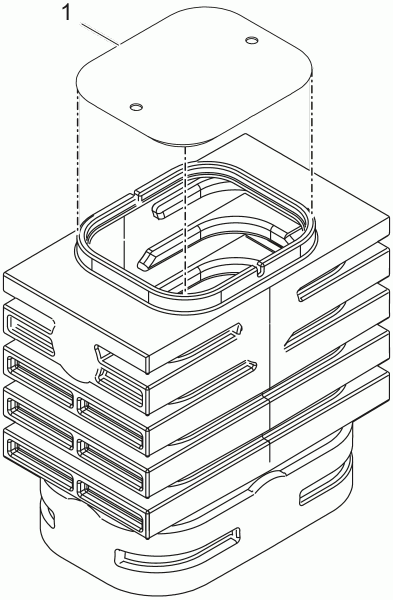 1