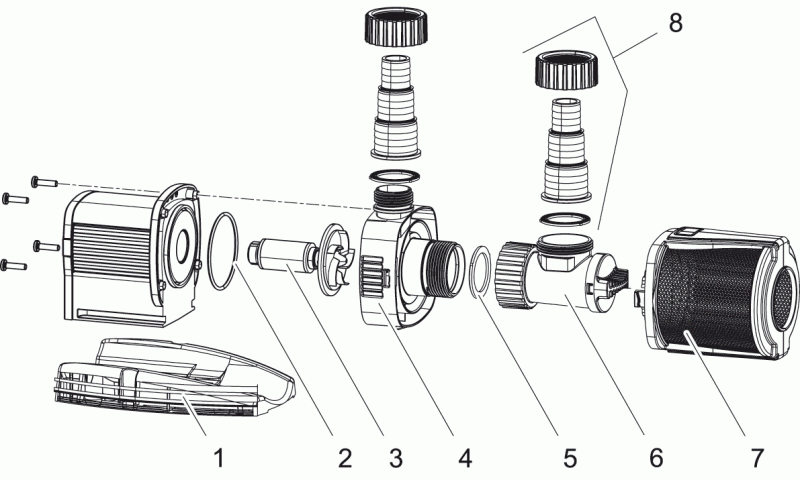 8

1 2 3 4 5 6 7