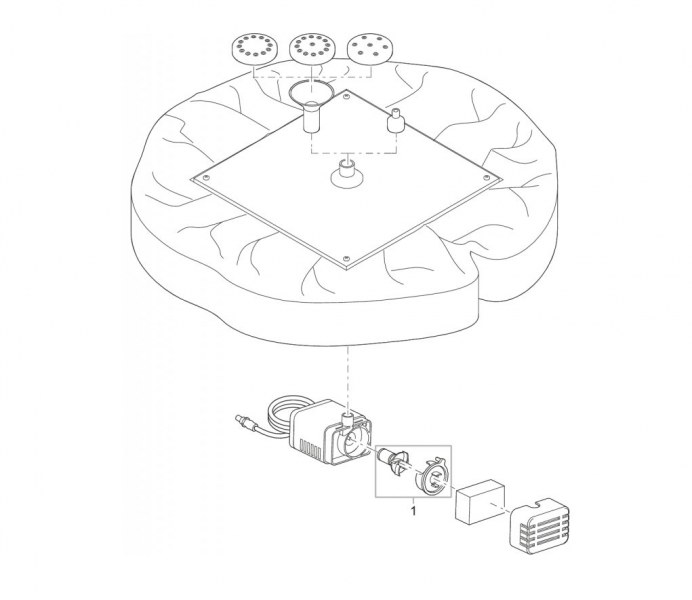 1