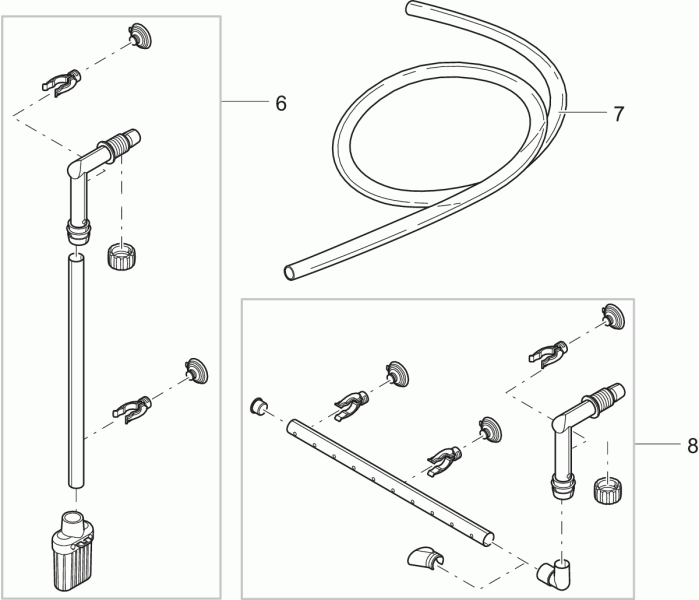 6

7

8