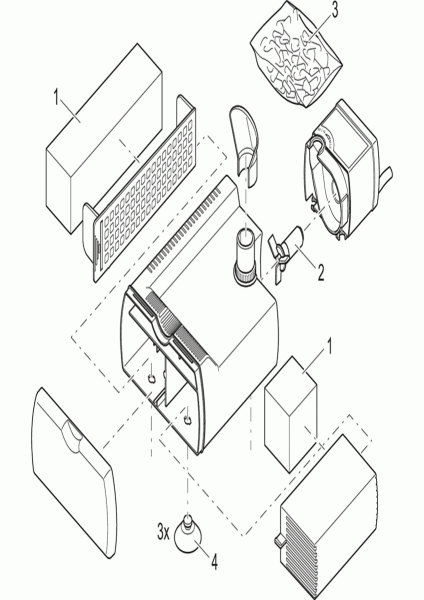 3
1
2
1
3x
4