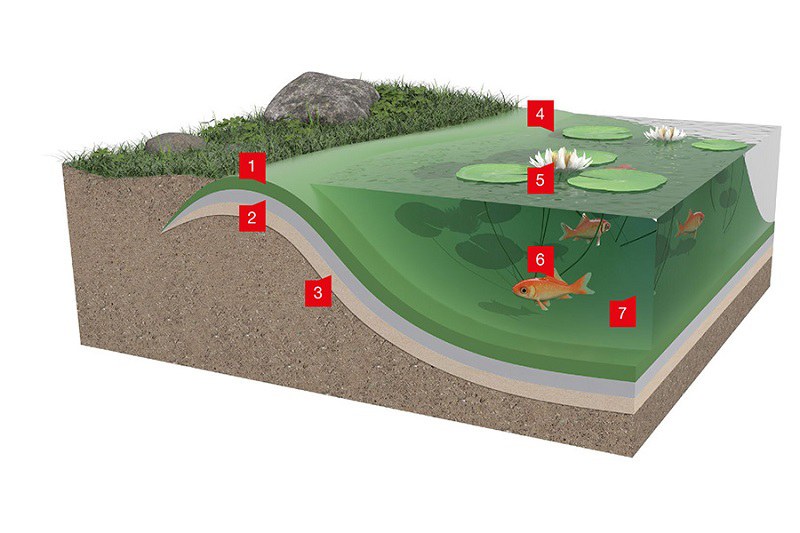 1
2
3
4
5
6
7