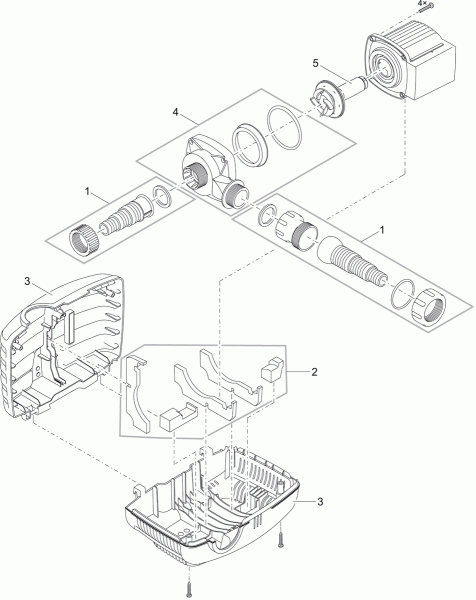 4×
5
4
1
1
3
2
3