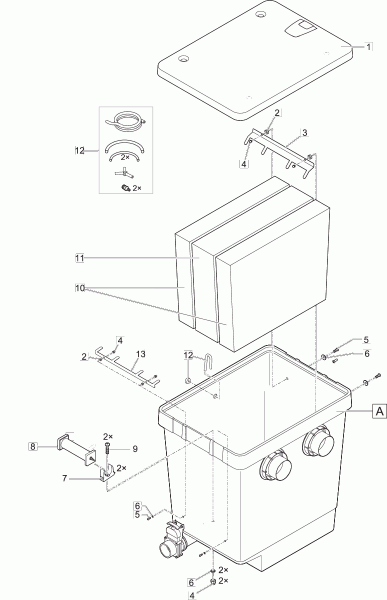 1
2
3
4
12
2×
2×
11
10
4
2
13
12
5
6
A
8
2×
9
2×
7
6
5
2×
6
2×
4