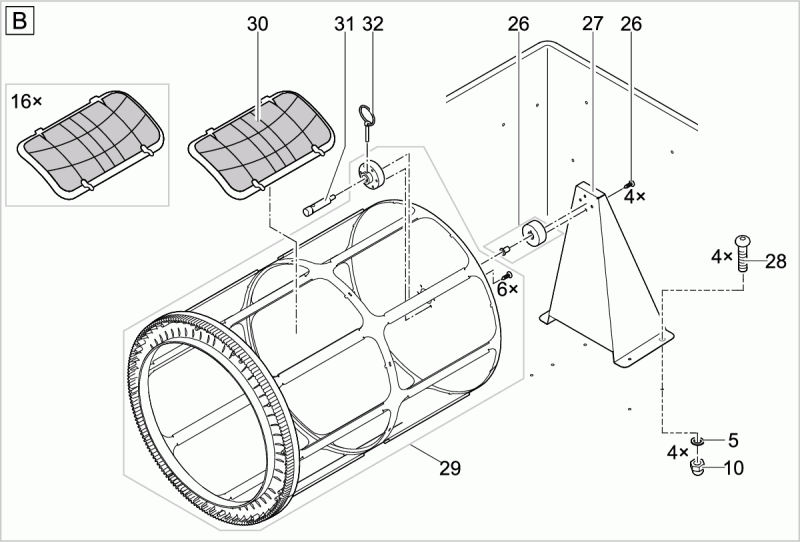 B

30 31 32 26 27 26

16×

4×

4× 28

6×

29

5
4×
10