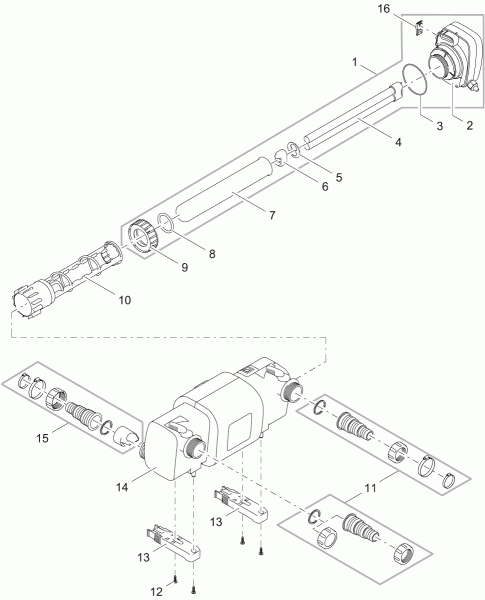 16
1
3
2
4
5
6
7
8
9
10
15
14
11
13
13
12