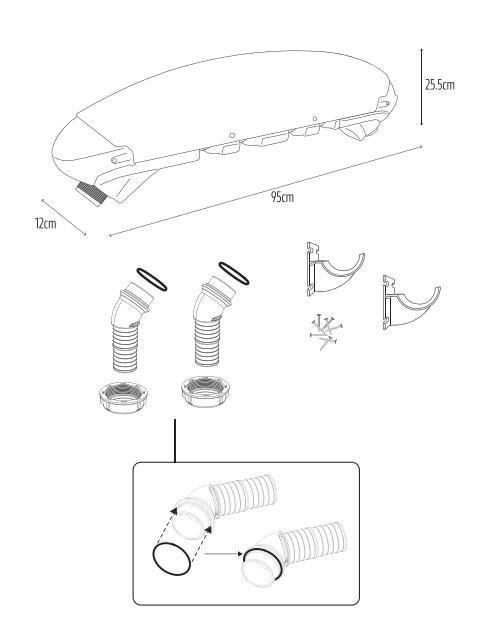 25.5cm

95cm

12cm