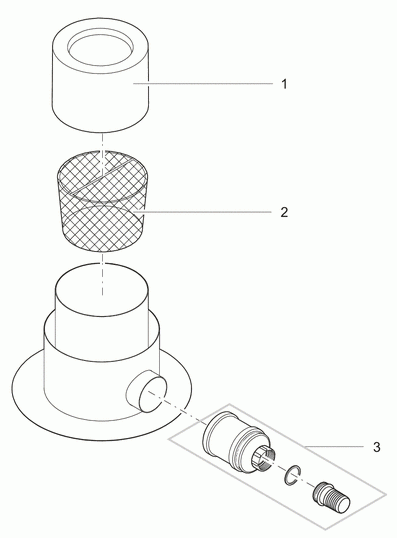 1

2

3