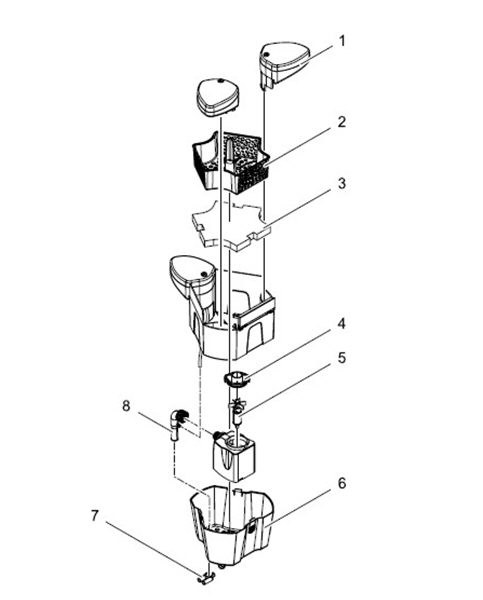 1
2
3
4
5
8
6
7