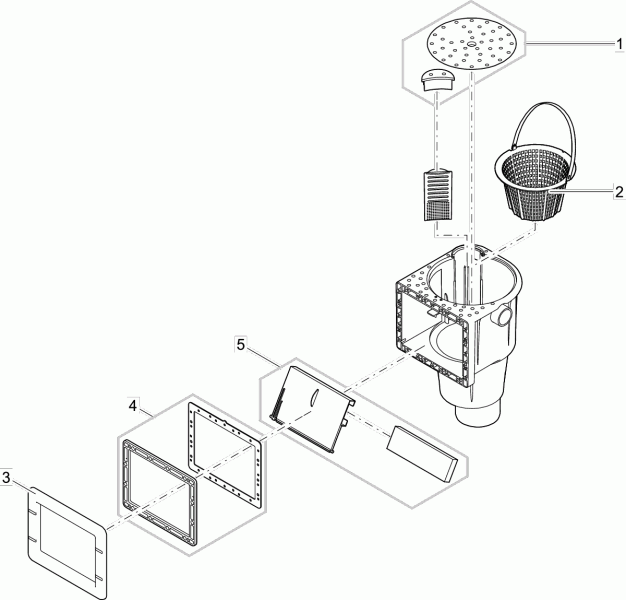 1
2
5
4
3