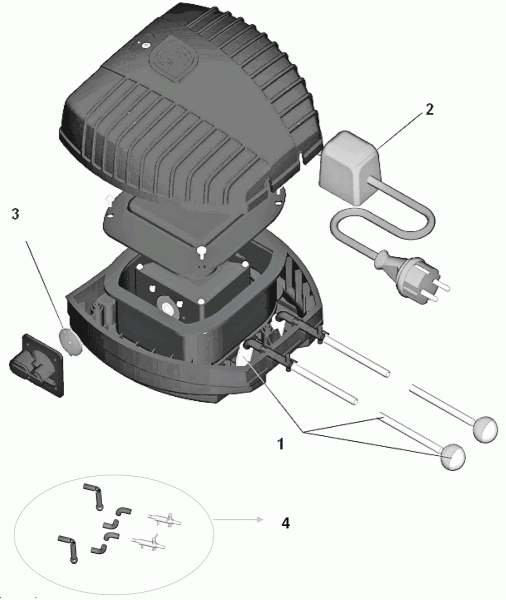 2

3

1

4