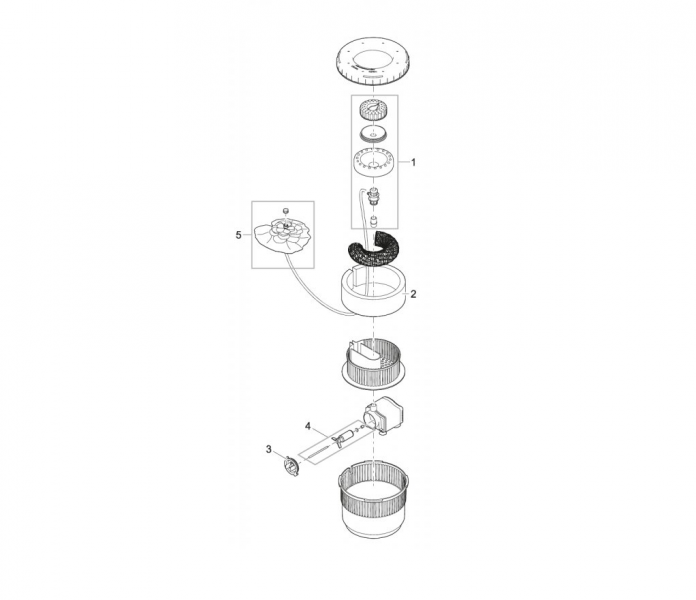 1
5
2
4
3