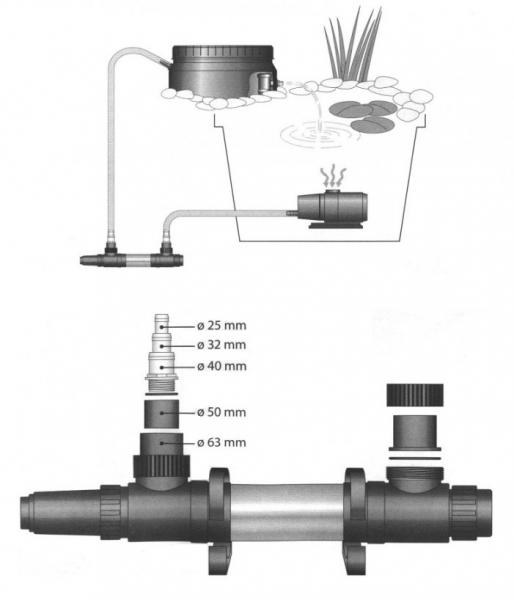 ø 25 mm
ø 32 mm
ø 40 mm
ø 50 mm
ø 63 mm