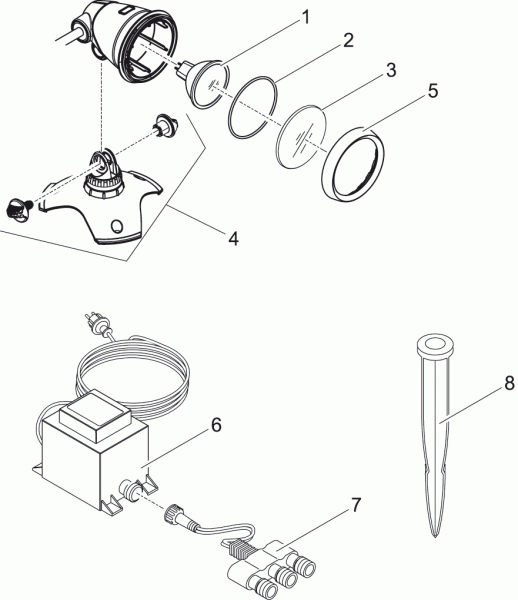 1
2
3
5
4
6
8
7