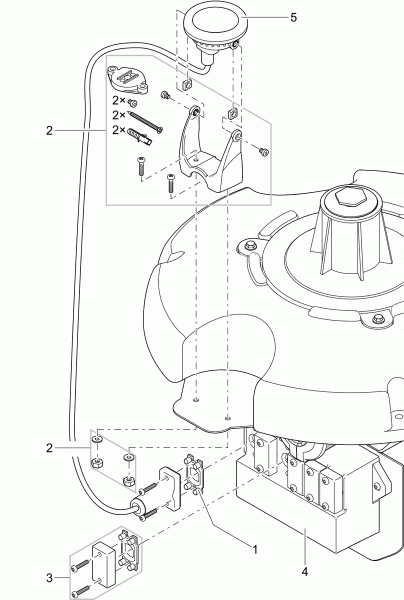 5
2×
2×
2×
2
2
1
4
3