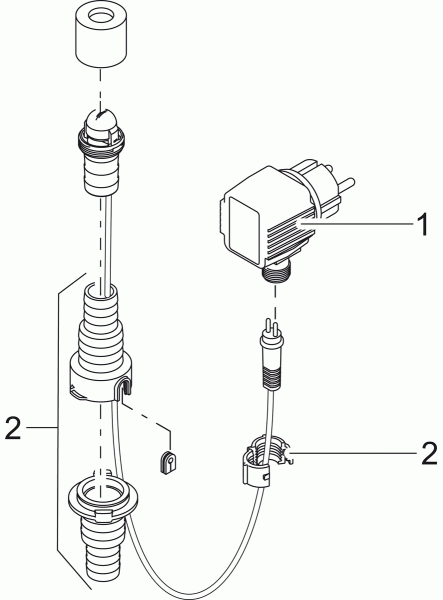 1
2
2