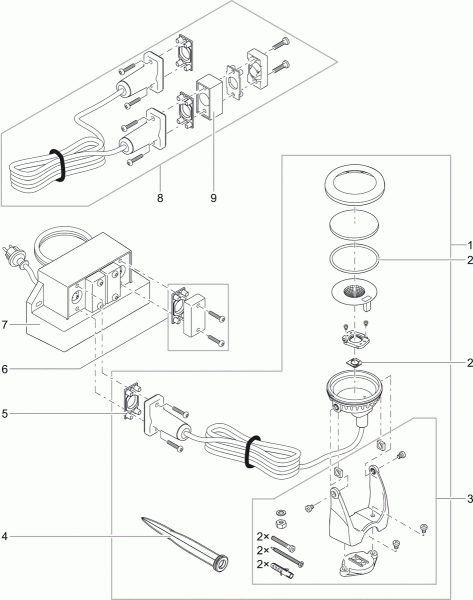 8
9
1
2
7
6
2
5
3
4
2×
2×
2×