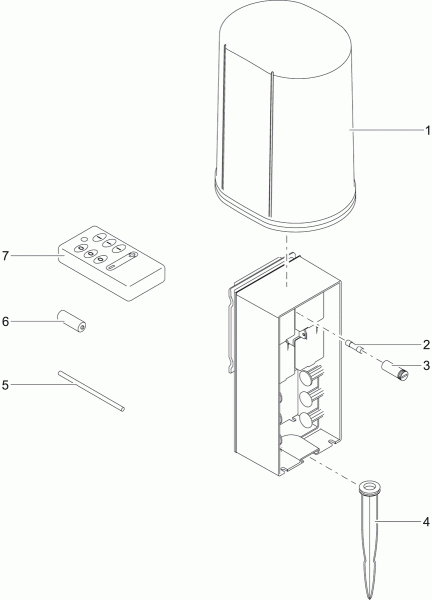 1
7
6
2
3
5
4