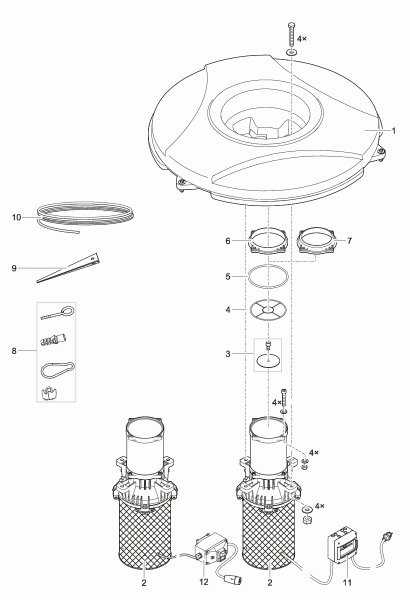 4×
1
10
6
7
9
5
4
8
3
4×
4×
4×
2
12
2
11