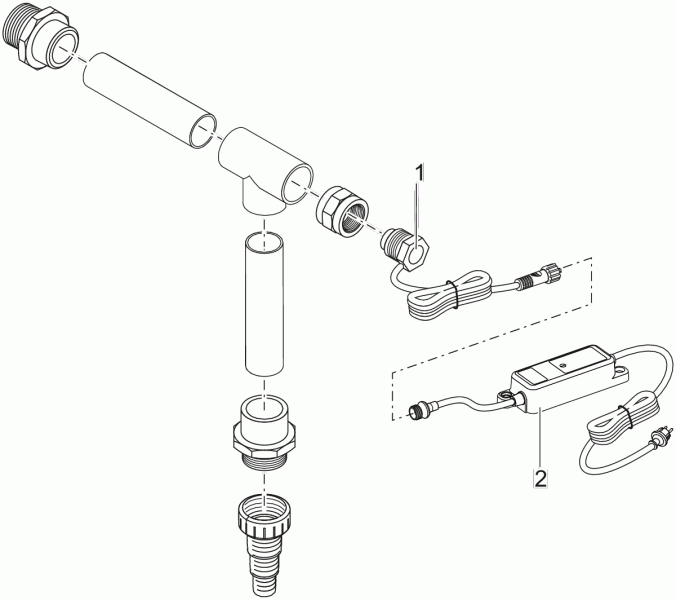 1

2