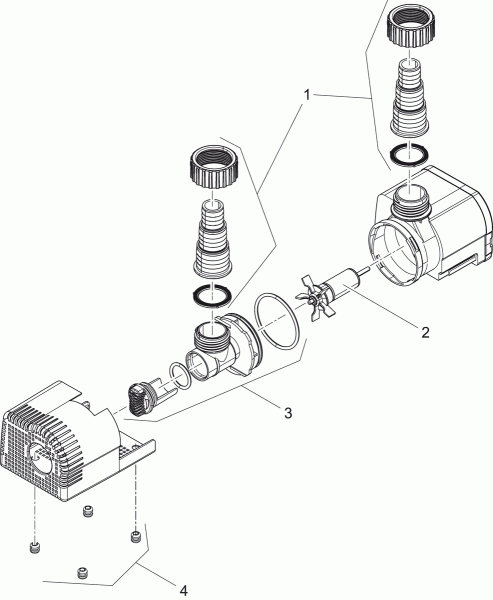 1
2
3
4