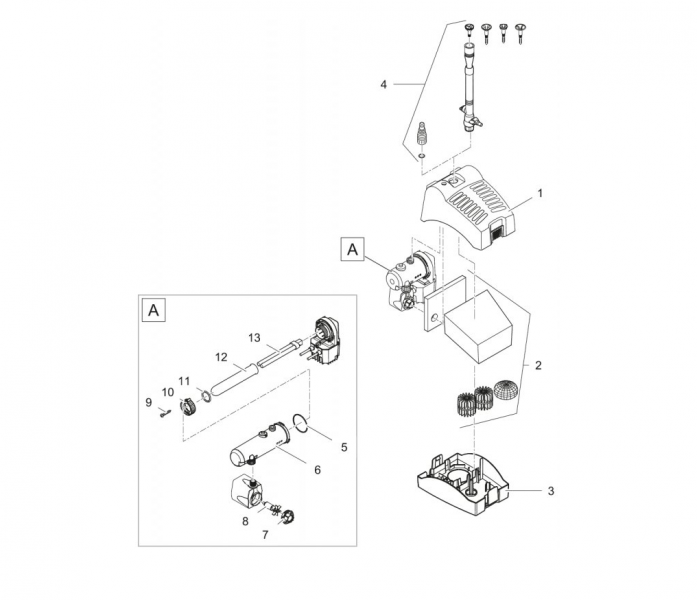 4
1
A
2
3
A
13
12
11
10
9
5
6
8
7