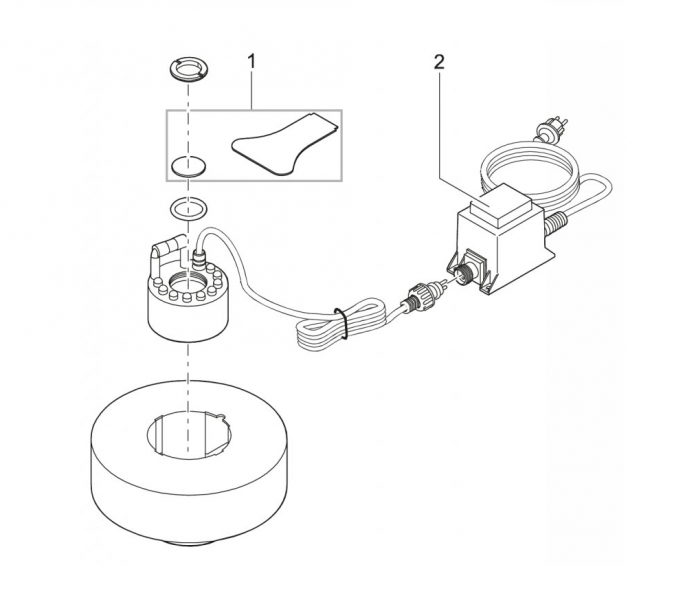 1

2