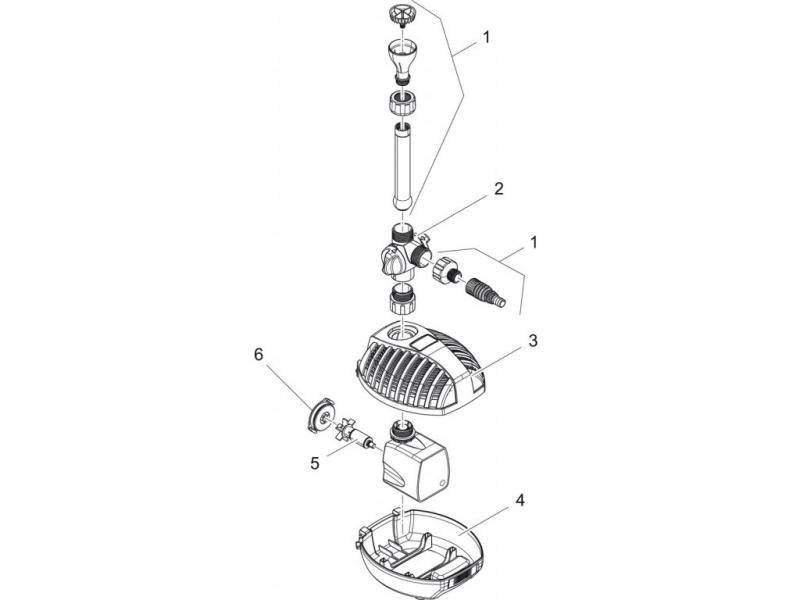 1
2
1
3
6
5
4