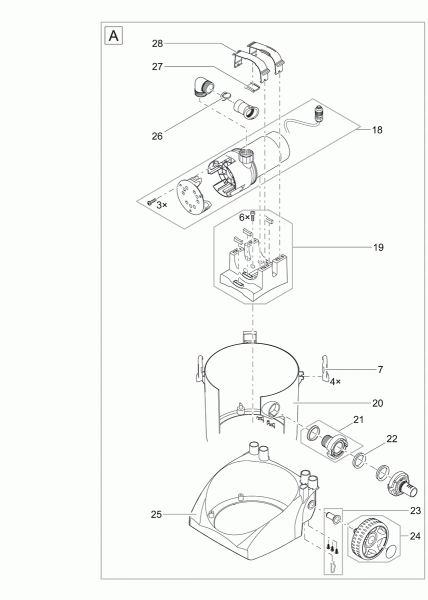 A

28

27

26

18

3×

6×

19

7

4×

20

21

22

25

23

24